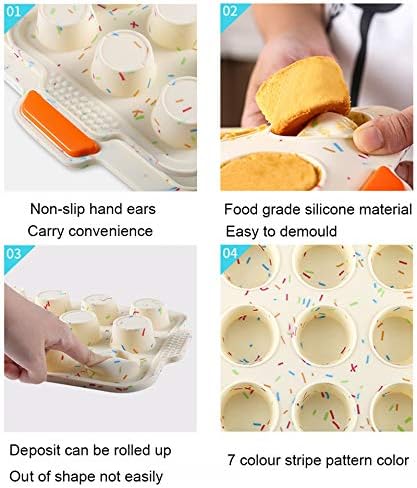 01

Non-slip hand ears
Carry convenience

02

Food grade silicone material
Easy to demould

03

Deposit can be rolled up
Out of shape not easily

04

7 colour stripe pattern color