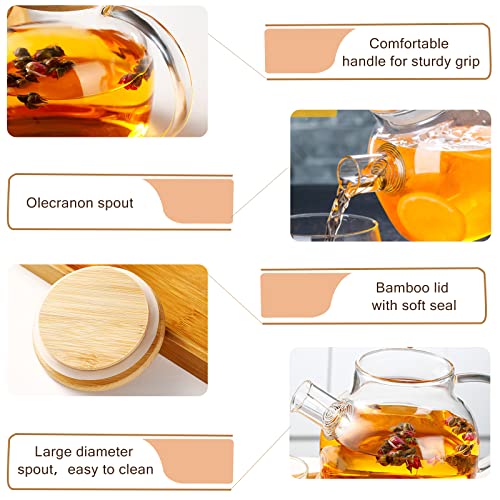 Comfortable handle for sturdy grip

Olecranon spout

Bamboo lid with soft seal

Large diameter spout，easy to clean