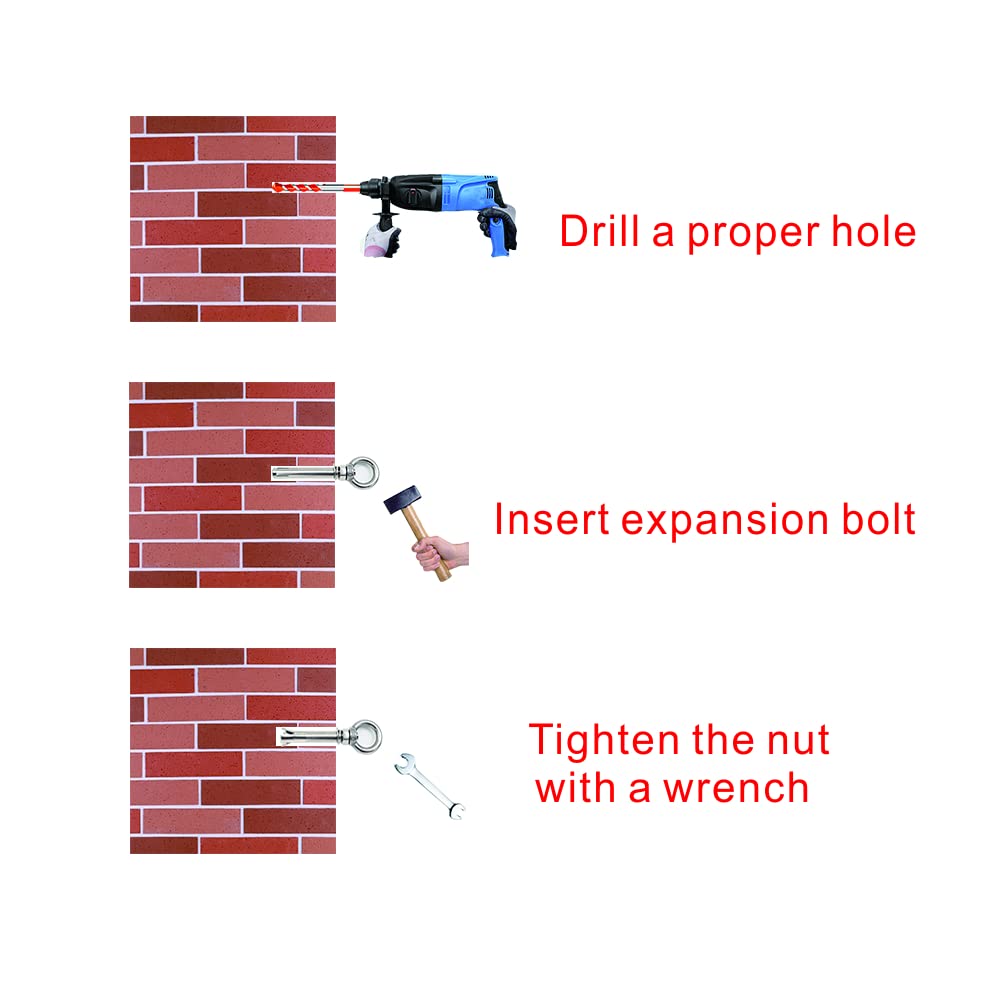 Drill a proper hole

Insert expansion bolt

Tighten the nut
with a wrench