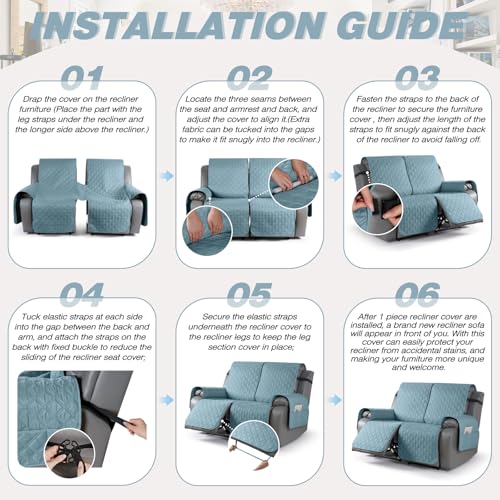 INSTALLATION GUIDE

01

Drap the cover on the recliner furniture (Place the part with the leg straps under the recliner and the longer side above the recliner.)

02

Locate the three seams between the seat and armrest and back, and adjust the cover to align it.(Extra fabric can be tucked into the gaps to make it fit snugly into the recliner.)

03

Fasten the straps to the back of the recliner to secure the furniture cover , then adjust the length of the straps to fit snugly against the back of the recliner to avoid falling off.

04

Tuck elastic straps at each side into the gap between the back and arm, and attach the straps on the back with fixed buckle to reduce the sliding of the recliner seat cover;

05

Secure the elastic straps underneath the recliner cover to the recliner legs to keep the leg section cover in place;

06

After 1 piece recliner cover are installed, a brand new recliner sofa will appear in front of you. With this cover can easily protect your recliner from accidental stains, and making your furniture more unique and welcome.