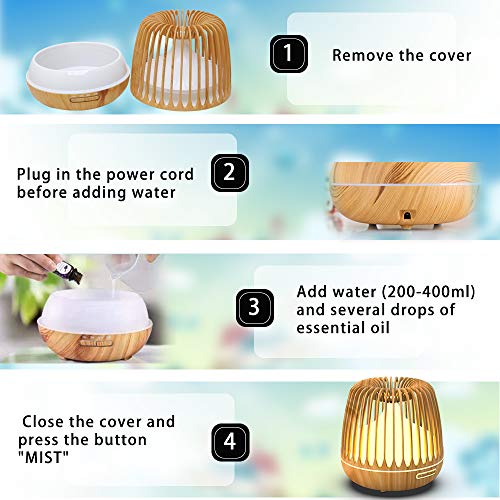 1 Remove the cover

Plug in the power cord before adding water 2

3 Add water (200-400ml) and several drops of essential oil

Close the cover and press the button "MIST" 4