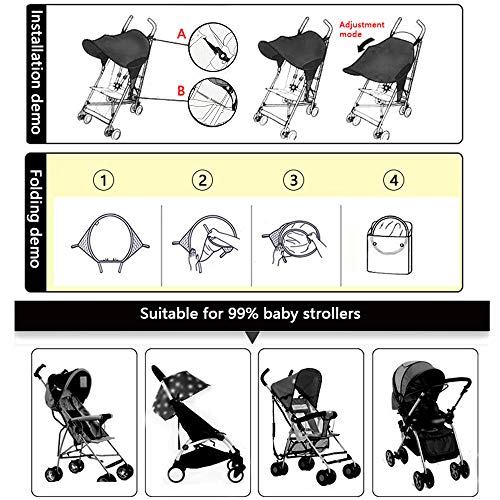 Installation demo

A

B

Adjustment mode

Folding demo

①

②

③

④

Suitable for 99% baby strollers