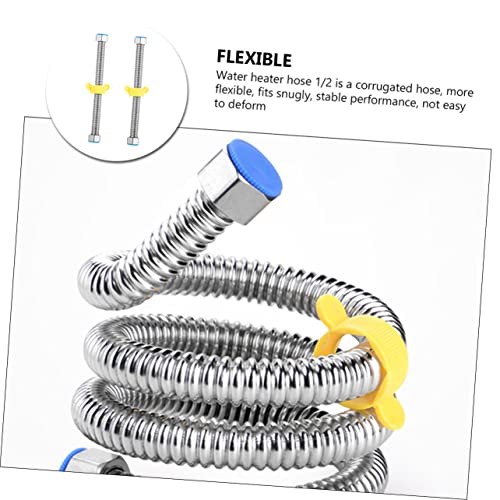 FLEXIBLE

Water heater hose 1/2 is a corrugated hose, more flexible, fits snugly, stable performance, not easy to deform