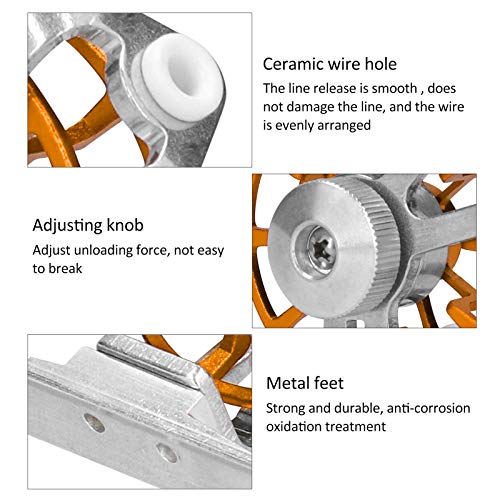 Ceramic wire hole
The line release is smooth , does not damage the line, and the wire is evenly arranged

Adjusting knob
Adjust unloading force, not easy to break

Metal feet
Strong and durable, anti-corrosion oxidation treatment