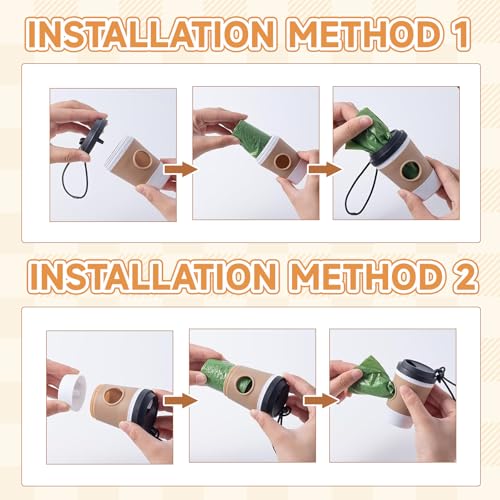 INSTALLATION METHOD 1

INSTALLATION METHOD 2