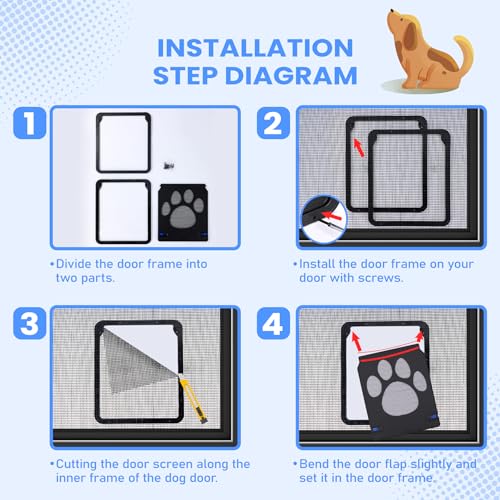 INSTALLATION STEP DIAGRAM

1

•Divide the door frame into two parts.

2

•Install the door frame on your door with screws.

3

•Cutting the door screen along the inner frame of the dog door.

4

•Bend the door flap slightly and set it in the door frame.