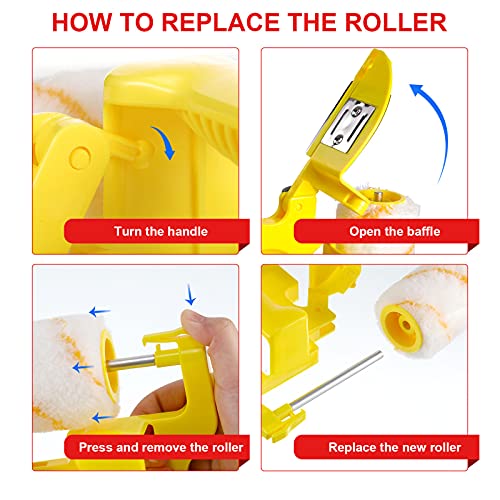 HOW TO REPLACE THE ROLLER

Turn the handle

Open the baffle

Press and remove the roller

Replace the new roller