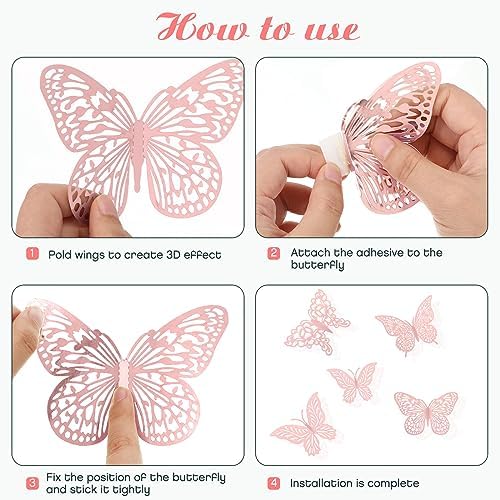 How to use

1 Pold wings to create 3D effect

2 Attach the adhesive to the butterfly

3 Fix the position of the butterfly and stick it tightly

4 Installation is complete