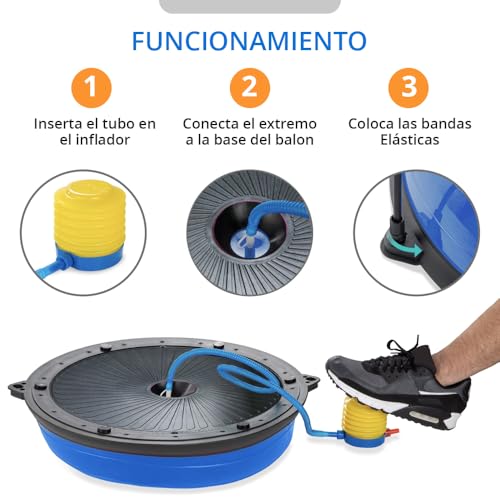 FUNCIONAMIENTO

1
Inserta el tubo en el inflador

2
Conecta el extremo a la base del balon

3
Coloca las bandas Elásticas