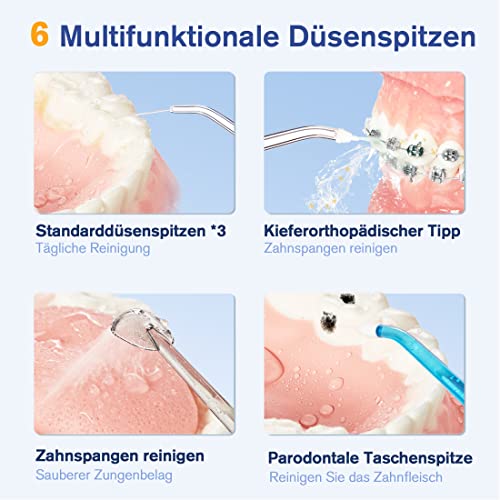 6 Multifunktionale Düsenspitzen

Standarddüsenspitzen *3
Tägliche Reinigung

Kieferorthopädischer Tipp
Zahnspangen reinigen

Zahnspangen reinigen
Sauberer Zungenbelag

Parodontale Taschenspitze
Reinigen Sie das Zahnfleisch