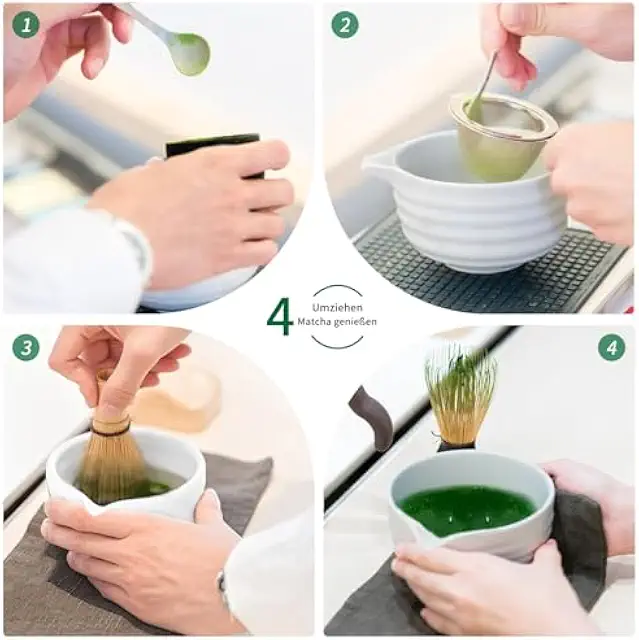 1

2

4 Umziehen Matcha genießen

3

4