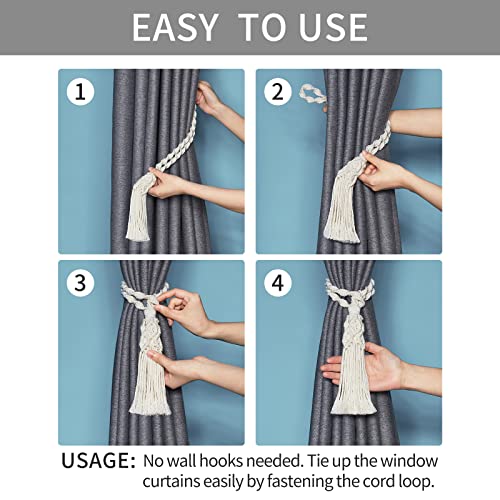 EASY TO USE

1

2

3

4

USAGE: No wall hooks needed. Tie up the window curtains easily by fastening the cord loop.