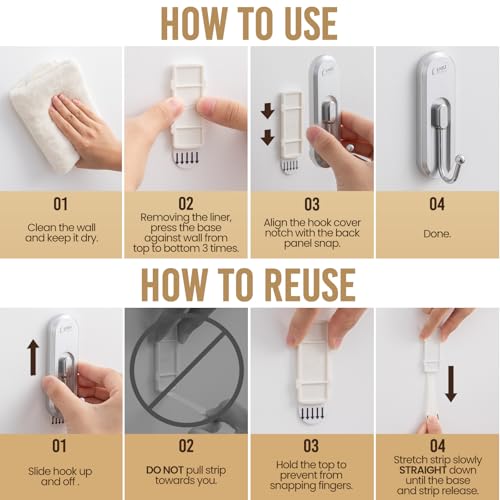 HOW TO USE

01
Clean the wall and keep it dry.

02
Removing the liner, press the base against wall from top to bottom 3 times.

03
Align the hook cover notch with the back panel snap.

04
Done.

HOW TO REUSE

01
Slide hook up and off .

02
DO NOT pull strip towards you.

03
Hold the top to prevent from snapping fingers.

04
Stretch strip slowly STRAIGHT down until the base and strip release.