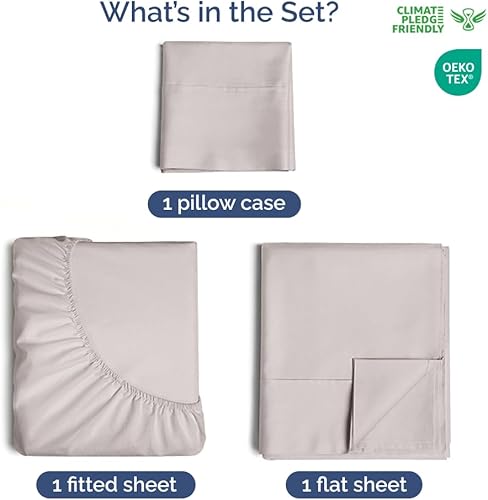 What's in the Set?

CLIMATE PLEDGE FRIENDLY

OEKO TEX®

1 pillow case

1 fitted sheet

1 flat sheet