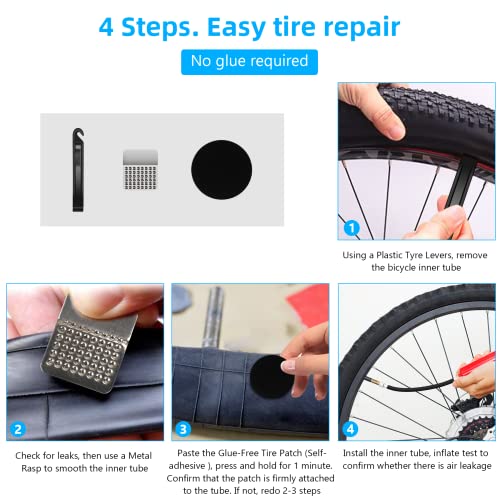 4 Steps. Easy tire repair

No glue required

1

Using a Plastic Tyre Levers, remove the bicycle inner tube

2

Check for leaks, then use a Metal Rasp to smooth the inner tube

3

Paste the Glue-Free Tire Patch (Self-adhesive ), press and hold for 1 minute. Confirm that the patch is firmly attached to the tube. If not, redo 2-3 steps

4

Install the inner tube, inflate test to confirm whether there is air leakage