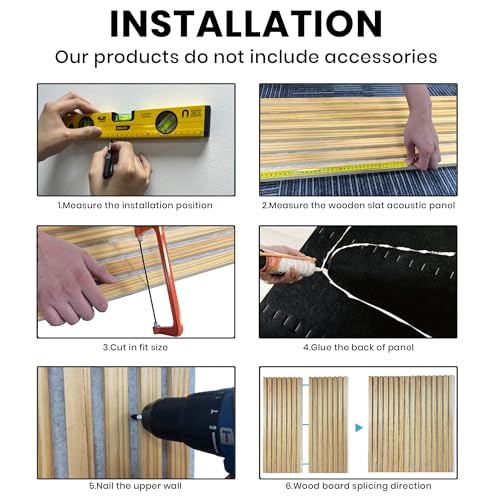 INSTALLATION

Our products do not include accessories

1.Measure the installation position

2.Measure the wooden slat acoustic panel

3.Cut in fit size

4.Glue the back of panel

5.Nail the upper wall

6.Wood board splicing direction