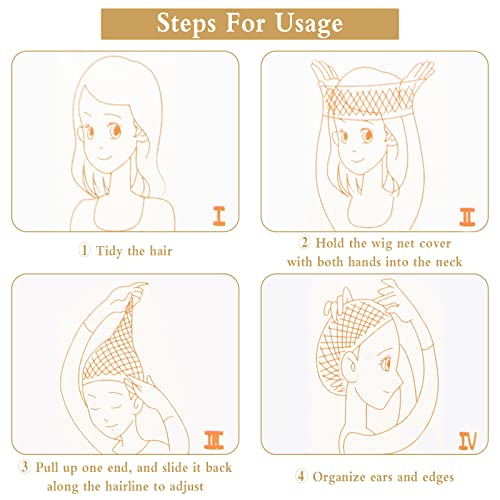 Steps For Usage

I

① Tidy the hair

II

② Hold the wig net cover with both hands into the neck

III

③ Pull up one end, and slide it back along the hairline to adjust

IV

④ Organize ears and edges