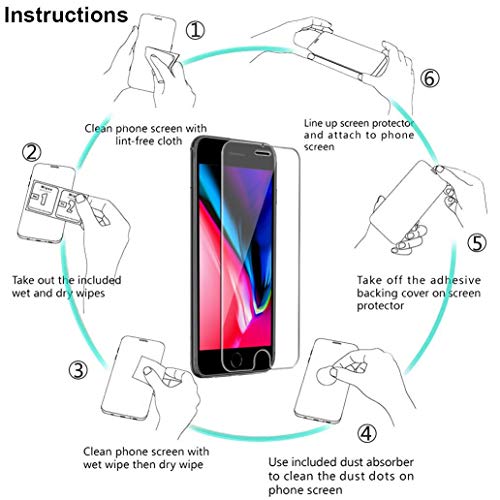 Instructions

①

Clean phone screen with lint-free cloth

②

1 2

Take out the included wet and dry wipes

③

Clean phone screen with wet wipe then dry wipe

④

Use included dust absorber to clean the dust dots on phone screen

⑤

Take off the adhesive backing cover on screen protector

⑥

Line up screen protector and attach to phone screen