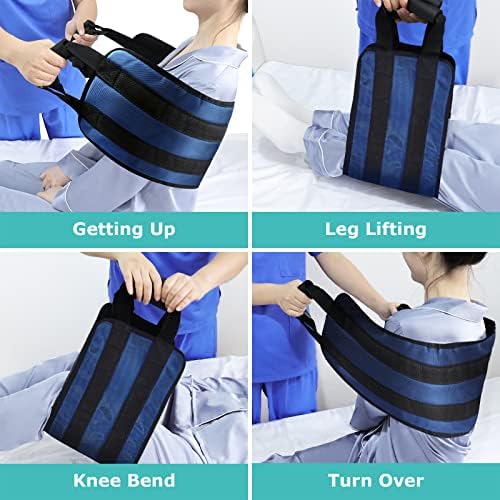 Getting Up

Leg Lifting

Knee Bend

Turn Over