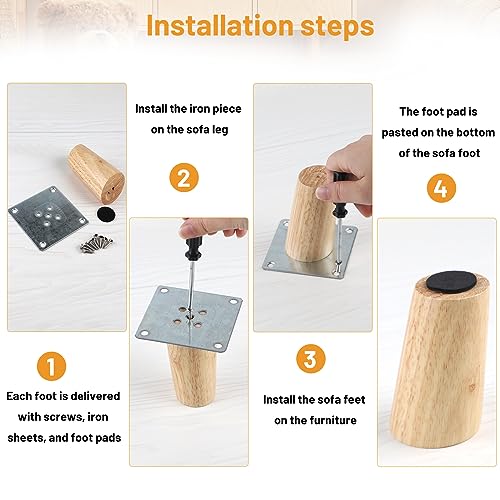 Installation steps

1

Each foot is delivered with screws, iron sheets, and foot pads

Install the iron piece on the sofa leg

2

3

Install the sofa feet on the furniture

The foot pad is pasted on the bottom of the sofa foot

4