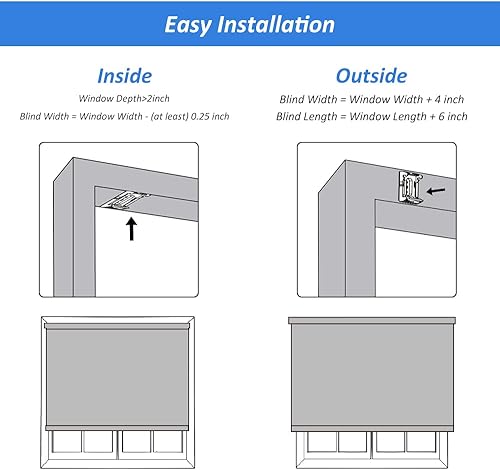 Easy Installation

Inside

Window Depth>2inch

Blind Width = Window Width - (at least) 0.25 inch

Outside

Blind Width = Window Width + 4 inch

Blind Length = Window Length + 6 inch