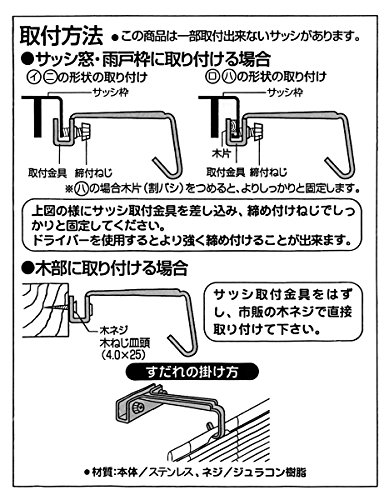 取付方法 ●この商品は一部取付出来ないサッシがあります。

●サッシ窓・雨戸枠に取り付ける場合

㋑㋥の形状の取り付け

サッシ枠

取付金具 締付ねじ

㋺㋩の形状の取り付け

サッシ枠

木片

取付金具 締付ねじ

※㋩の場合木片（割バシ）をつめると、よりしっかりと固定します。

上図の様にサッシ取付金具を差し込み、締め付けねじでしっかりと固定してください。
ドライバーを使用するとより強く締め付けることが出来ます。

●木部に取り付ける場合

木ネジ
木ねじ皿頭
（4.0×25）

サッシ取付金具をはずし、市販の木ネジで直接取り付けて下さい。

すだれの掛け方

●材質：本体／ステンレス、ネジ／ジュラコン樹脂