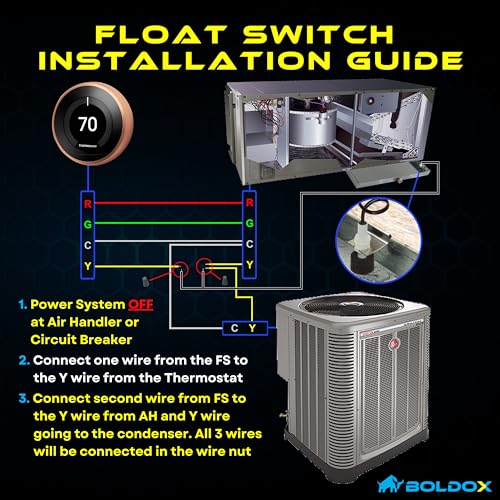 FLOAT SWITCH INSTALLATION GUIDE

70

R
G
C
Y

R
G
C
Y

C Y

1. Power System OFF at Air Handler or Circuit Breaker

2. Connect one wire from the FS to the Y wire from the Thermostat

3. Connect second wire from FS to the Y wire from AH and Y wire going to the condenser. All 3 wires will be connected in the wire nut

BOLDOX