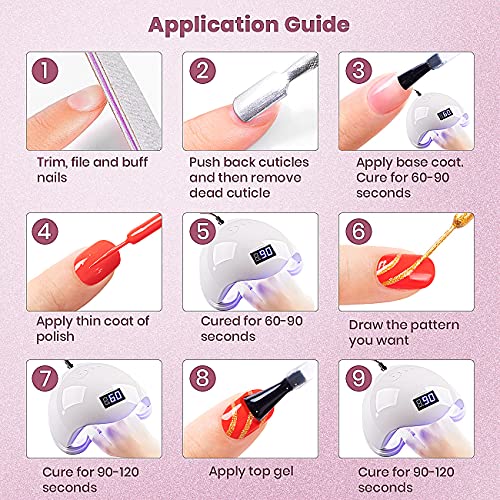 Application Guide

1

Trim, file and buff nails

2

Push back cuticles and then remove dead cuticle

3

60

Apply base coat. Cure for 60-90 seconds

4

Apply thin coat of polish

5

90

Cured for 60-90 seconds

6

Draw the pattern you want

7

60

Cure for 90-120 seconds

8

Apply top gel

9

90

Cure for 90-120 seconds