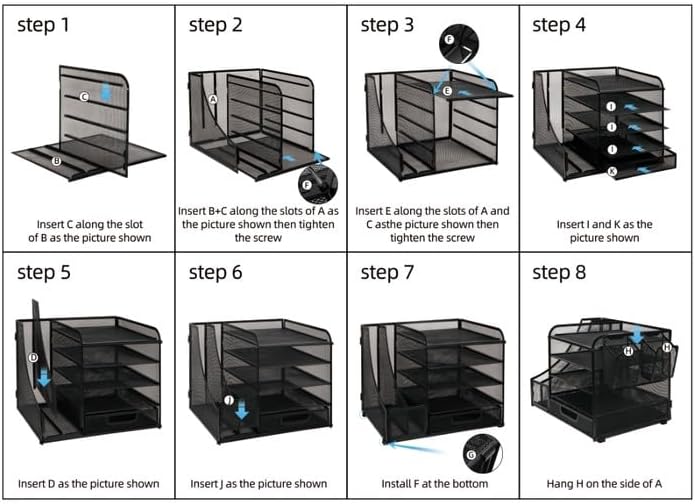 step 1

C

B

Insert C along the slot of B as the picture shown

step 2

A

F

Insert B+C along the slots of A as the picture shown then tighten the screw

step 3

F

E

Insert E along the slots of A and C asthe picture shown then tighten the screw

step 4

I

I

I

K

Insert I and K as the picture shown

step 5

D

Insert D as the picture shown

step 6

J

Insert J as the picture shown

step 7

G

Install F at the bottom

step 8

H

H

Hang H on the side of A