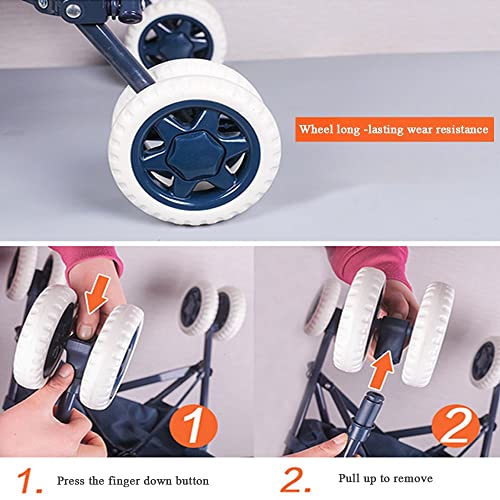 Wheel long -lasting wear resistance

1

2

1. Press the finger down button

2. Pull up to remove