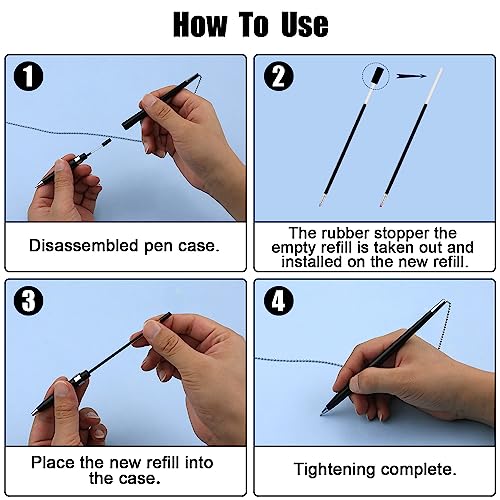 How To Use

1

Disassembled pen case.

2

The rubber stopper the empty refill is taken out and installed on the new refill.

3

Place the new refill into the case.

4

Tightening complete.