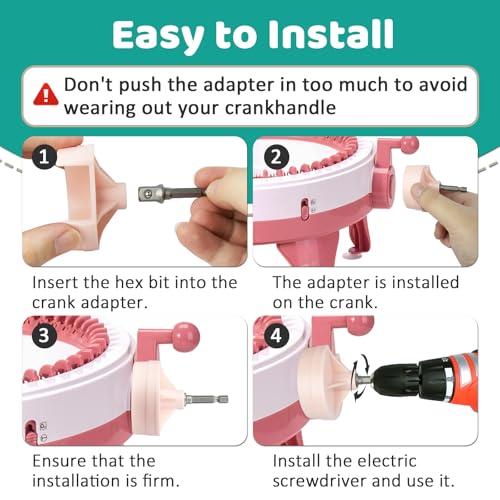 Easy to Install

Don't push the adapter in too much to avoid wearing out your crankhandle

1

Insert the hex bit into the crank adapter.

2

The adapter is installed on the crank.

3

Ensure that the installation is firm.

4

Install the electric screwdriver and use it.