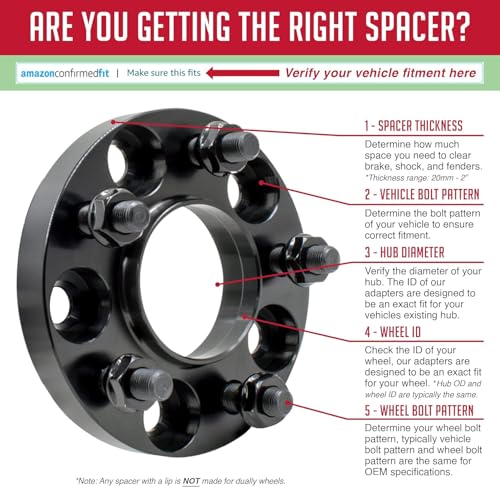 ARE YOU GETTING THE RIGHT SPACER?

amazonconfirmedfit | Make sure this fits

Verify your vehicle fitment here

1 - SPACER THICKNESS

Determine how much space you need to clear brake, shock, and fenders. *Thickness range: 20mm - 2"

2 - VEHICLE BOLT PATTERN

Determine the bolt pattern of your vehicle to ensure correct fitment.

3 - HUB DIAMETER

Verify the diameter of your hub. The ID of our adapters are designed to be an exact fit for your vehicles existing hub.

4 - WHEEL ID

Check the ID of your wheel, our adapters are designed to be an exact fit for your wheel. *Hub OD and wheel ID are typically the same.

5 - WHEEL BOLT PATTERN

Determine your wheel bolt pattern, typically vehicle bolt pattern and wheel bolt pattern are the same for OEM specifications.

*Note: Any spacer with a lip is NOT made for dually wheels.