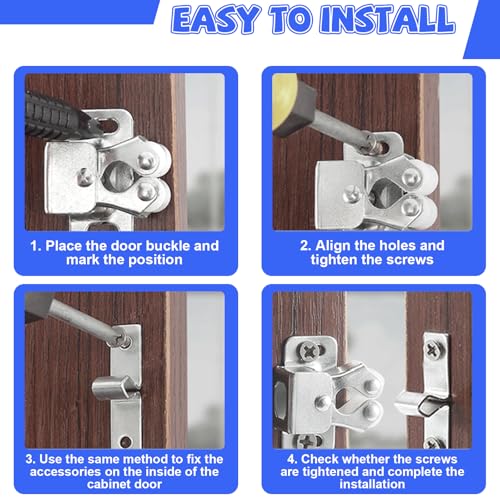 EASY TO INSTALL

1. Place the door buckle and mark the position

2. Align the holes and tighten the screws

3. Use the same method to fix the accessories on the inside of the cabinet door

4. Check whether the screws are tightened and complete the installation