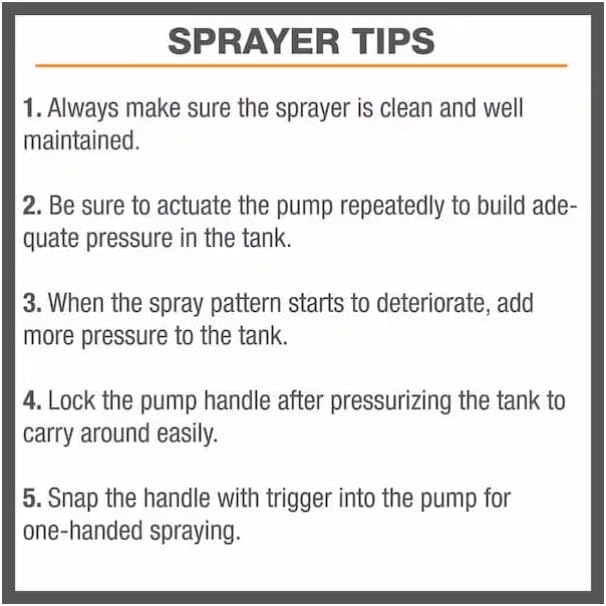 SPRAYER TIPS

1. Always make sure the sprayer is clean and well maintained.

2. Be sure to actuate the pump repeatedly to build adequate pressure in the tank.

3. When the spray pattern starts to deteriorate, add more pressure to the tank.

4. Lock the pump handle after pressurizing the tank to carry around easily.

5. Snap the handle with trigger into the pump for one-handed spraying.