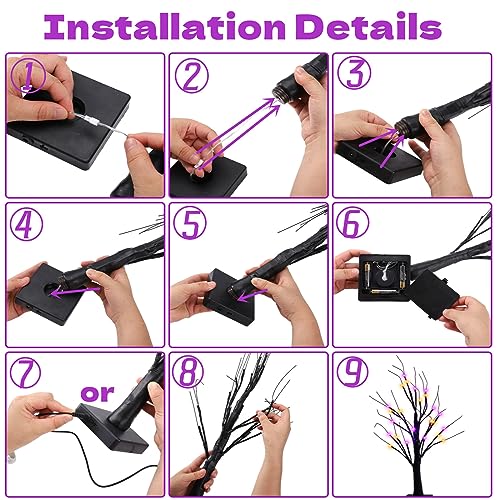 Installation Details

①

②

③

④

⑤

⑥

⑦

or

⑧

⑨