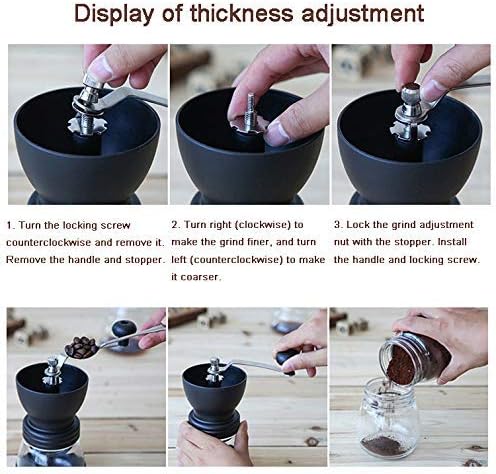 Display of thickness adjustment

1. Turn the locking screw counterclockwise and remove it. Remove the handle and stopper.

2. Turn right (clockwise) to make the grind finer, and turn left (counterclockwise) to make it coarser.

3. Lock the grind adjustment nut with the stopper. Install the handle and locking screw.