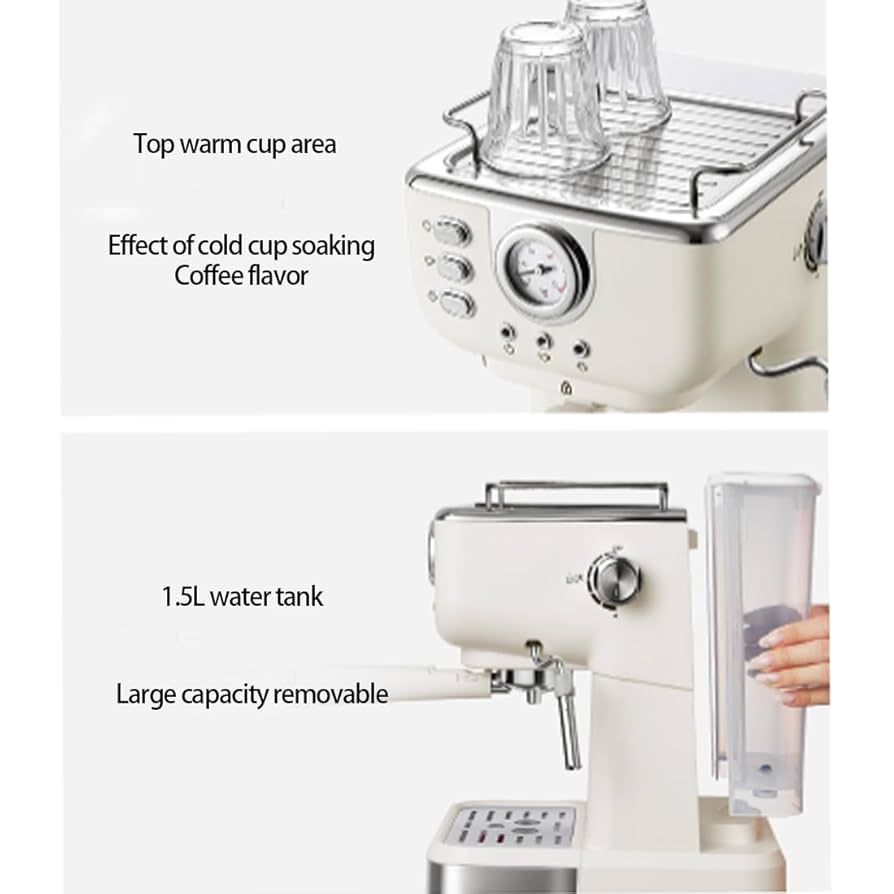 Top warm cup area

Effect of cold cup soaking
Coffee flavor

1.5L water tank

Large capacity removable