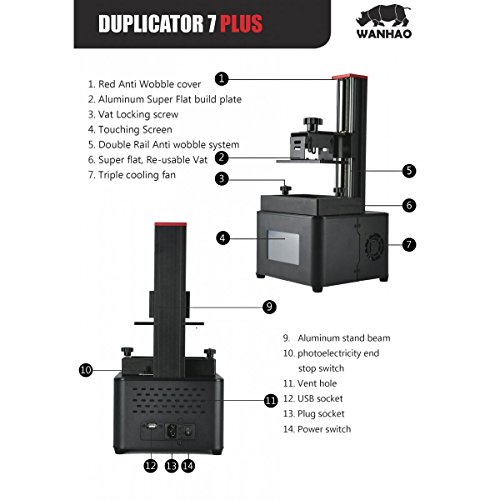 DUPLICATOR 7 PLUS

WANHAO

1. Red Anti Wobble cover
2. Aluminum Super Flat build plate
3. Vat Locking screw
4. Touching Screen
5. Double Rail Anti wobble system
6. Super flat, Re-usable Vat
7. Triple cooling fan

1
2
3
4
5
6
7
9
10
11
12
13
14

9. Aluminum stand beam
10. photoelectricity end stop switch
11. Vent hole
12. USB socket
13. Plug socket
14. Power switch