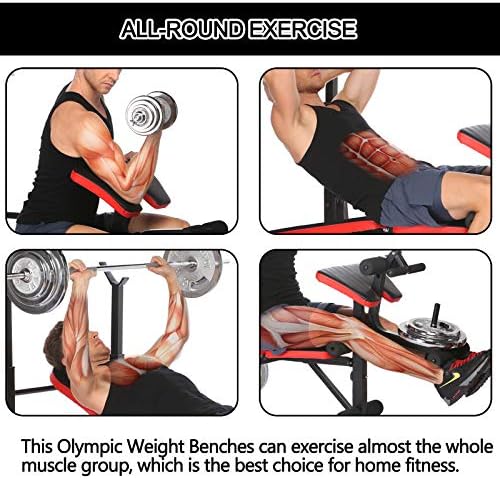 ALL-ROUND EXERCISE

This Olympic Weight Benches can exercise almost the whole muscle group, which is the best choice for home fitness.