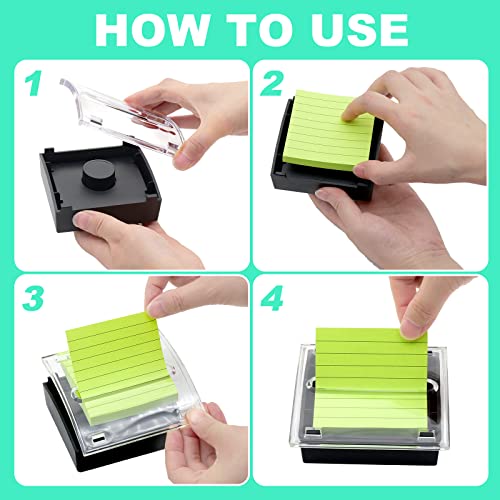 HOW TO USE

1

2

3

4