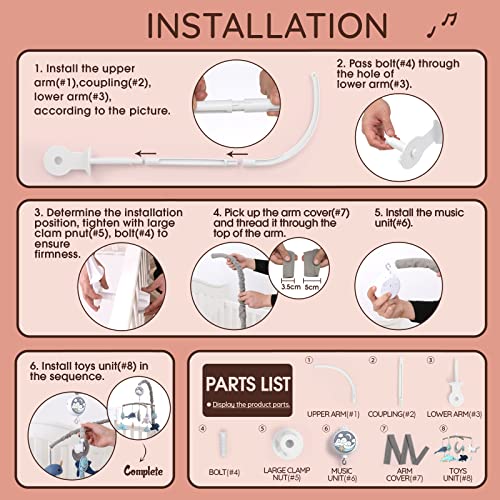 INSTALLATION

1. Install the upper arm(#1),coupling(#2), lower arm(#3), according to the picture.

2. Pass bolt(#4) through the hole of lower arm(#3).

3. Determine the installation position, tighten with large clam pnut(#5), bolt(#4) to ensure firmness.

4. Pick up the arm cover(#7) and thread it through the top of the arm.

3.5cm 5cm

5. Install the music unit(#6).

6. Install toys unit(#8) in the sequence.

Complete

PARTS LIST

Display the product parts.

① UPPER ARM(#1)
② COUPLING(#2)
③ LOWER ARM(#3)
④ BOLT(#4)
⑤ LARGE CLAMP NUT(#5)
⑥ MUSIC UNIT(#6)
⑦ ARM COVER(#7)
⑧ TOYS UNIT(#8)