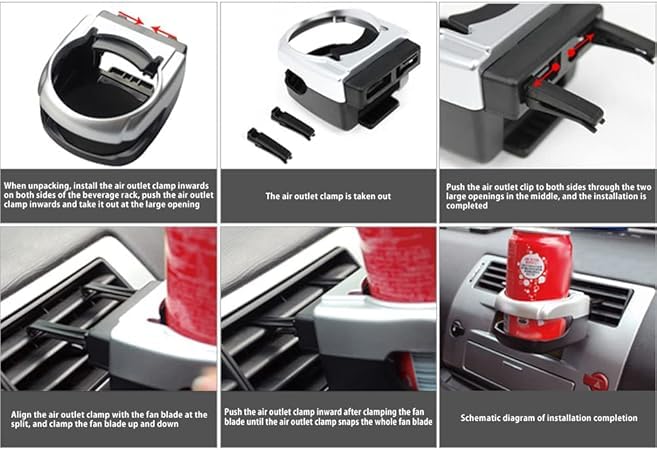 When unpacking, install the air outlet clamp inwards on both sides of the beverage rack, push the air outlet clamp inwards and take it out at the large opening

The air outlet clamp is taken out

Push the air outlet clip to both sides through the two large openings in the middle, and the installation is completed

Align the air outlet clamp with the fan blade at the split, and clamp the fan blade up and down

Push the air outlet clamp inward after clamping the fan blade until the air outlet clamp snaps the whole fan blade

Schematic diagram of installation completion