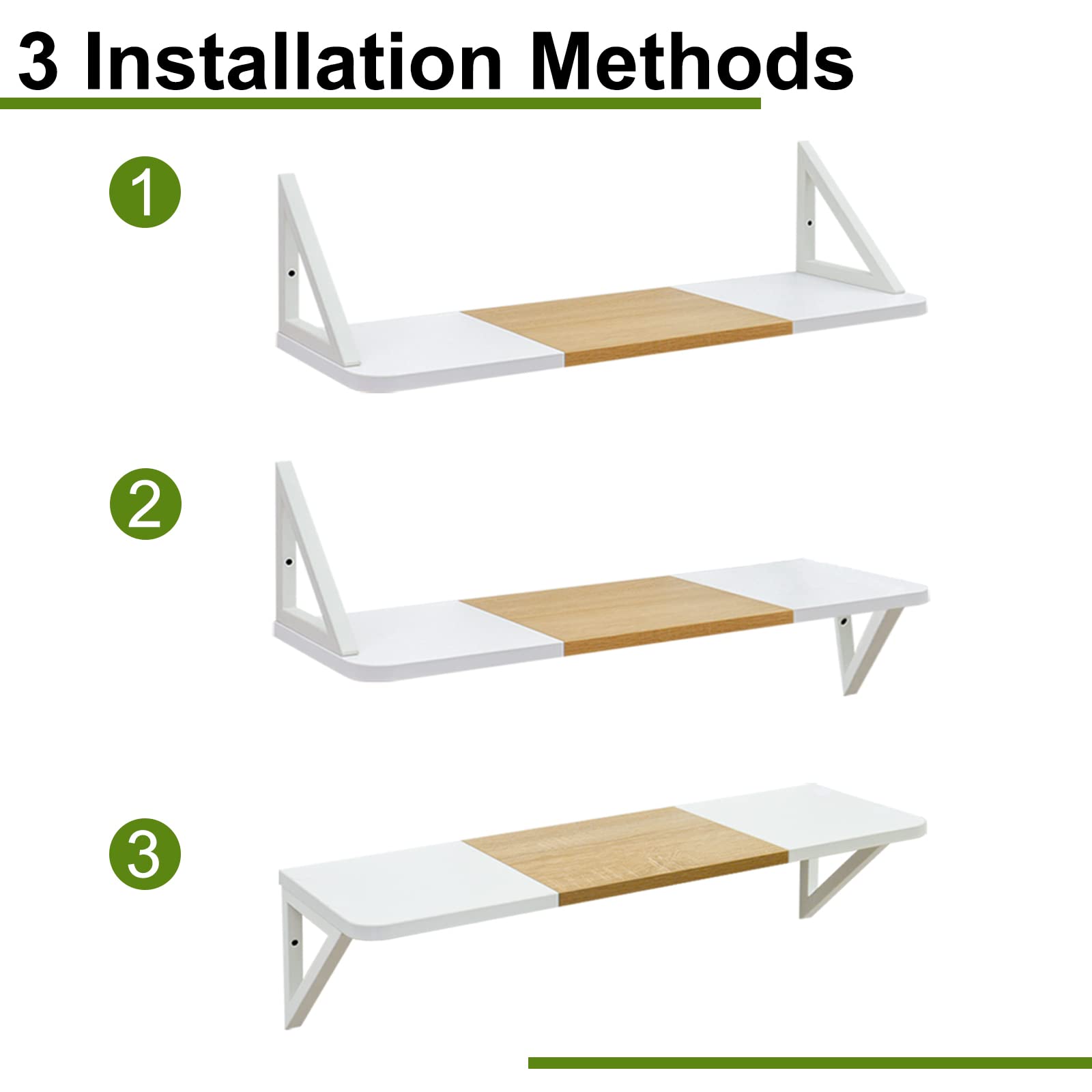 3 Installation Methods

1

2

3