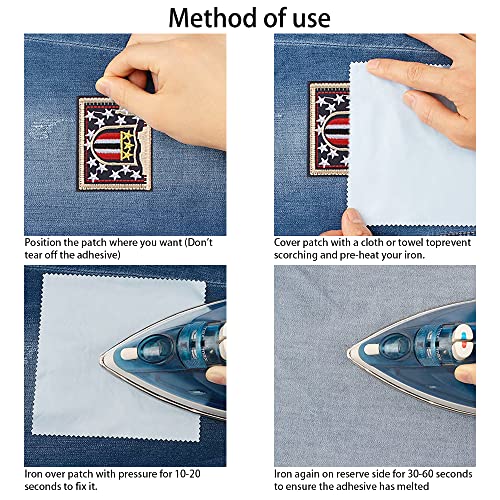 Method of use

Position the patch where you want (Don't tear off the adhesive)

Cover patch with a cloth or towel toprevent scorching and pre-heat your iron.

Iron over patch with pressure for 10-20 seconds to fix it.

Iron again on reserve side for 30-60 seconds to ensure the adhesive has melted