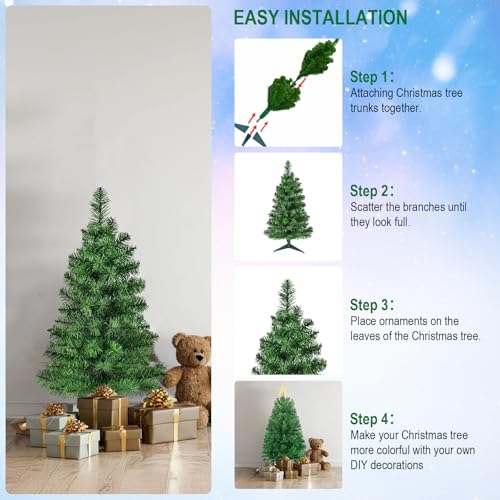 EASY INSTALLATION

Step 1:
Attaching Christmas tree trunks together.

Step 2:
Scatter the branches until they look full.

Step 3:
Place ornaments on the leaves of the Christmas tree.

Step 4:
Make your Christmas tree more colorful with your own DIY decorations