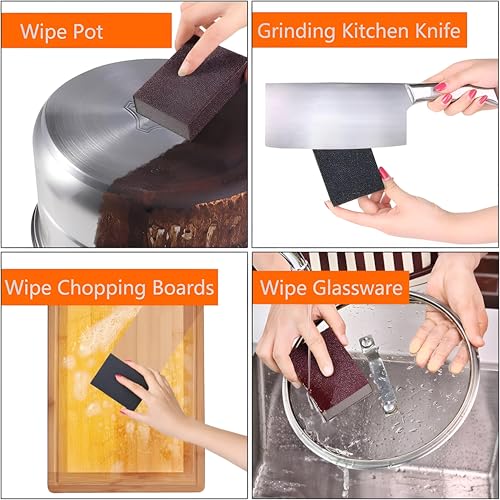 Wipe Pot

Grinding Kitchen Knife

Wipe Chopping Boards

Wipe Glassware