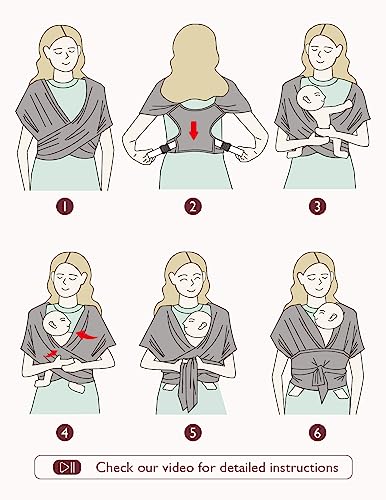 1

2

3

4

5

6

Check our video for detailed instructions