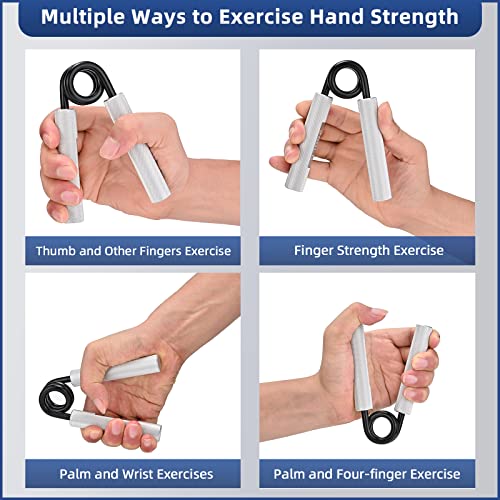 Multiple Ways to Exercise Hand Strength

Thumb and Other Fingers Exercise

Finger Strength Exercise

Palm and Wrist Exercises

Palm and Four-finger Exercise