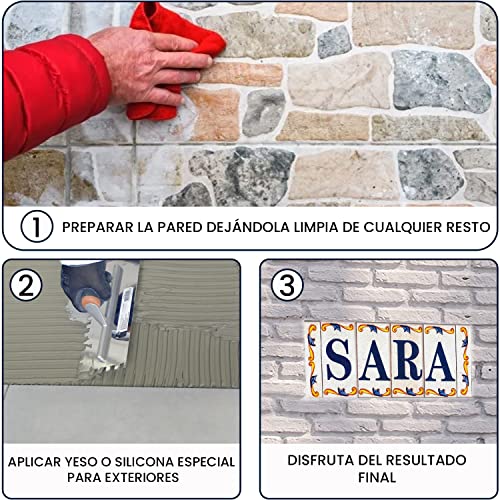 1 PREPARAR LA PARED DEJÁNDOLA LIMPIA DE CUALQUIER RESTO

2

APLICAR YESO O SILICONA ESPECIAL PARA EXTERIORES

3

SARA

DISFRUTA DEL RESULTADO FINAL